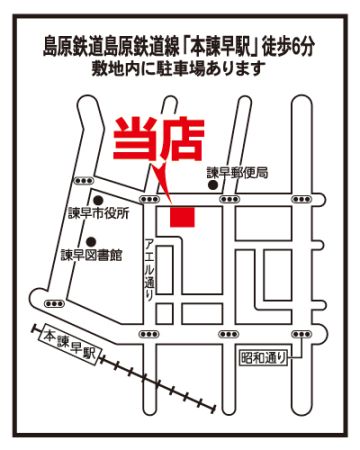 島原鉄道島原鉄道線「本諫早駅」徒歩6分
敷地内に駐車場あります

当店

諫早郵便局

諫早市役所

諫早図書館

アエル通り

本諫早駅

昭和通り