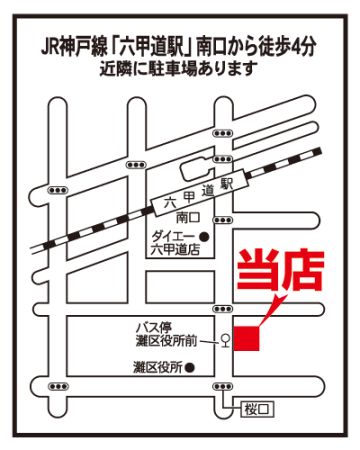 JR神戸線「六甲道駅」南口から徒歩4分
近隣に駐車場あります

六甲道駅
南口
ダイエー
六甲道店
当店
バス停
灘区役所前
灘区役所
桜口